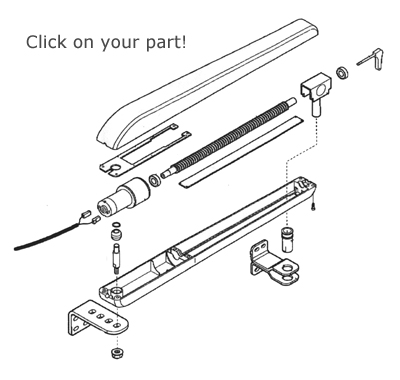 Click on your part!